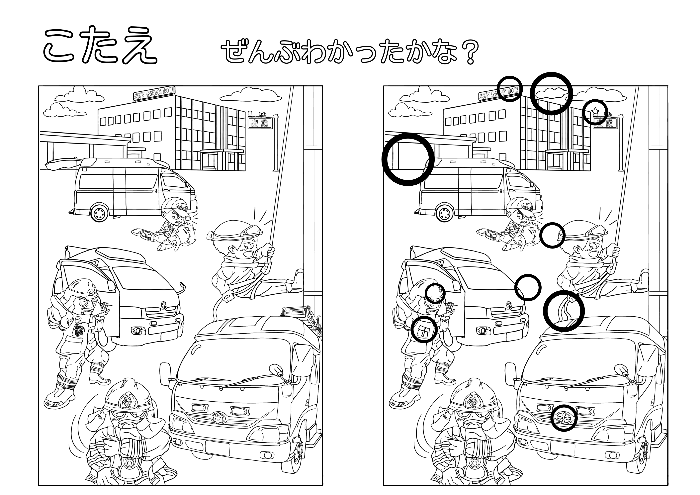 こたえ　ぜんぶわかったかな？